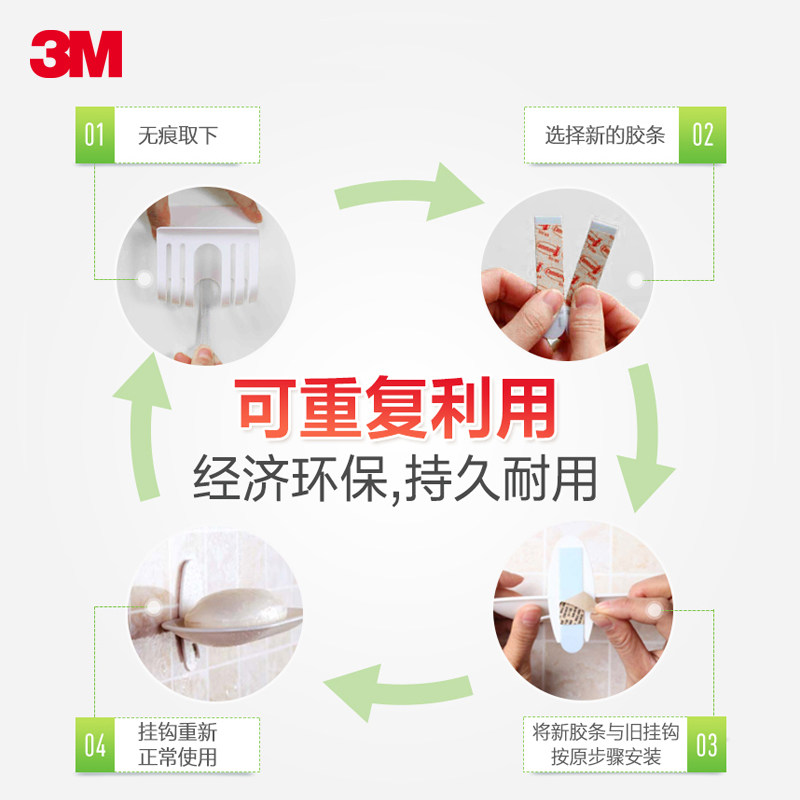 3M

01 无痕取下

选择新的胶条 02

可重复利用
经济环保,持久耐用

04 挂钩重新正常使用

将新胶条与旧挂钩按原步骤安装 03