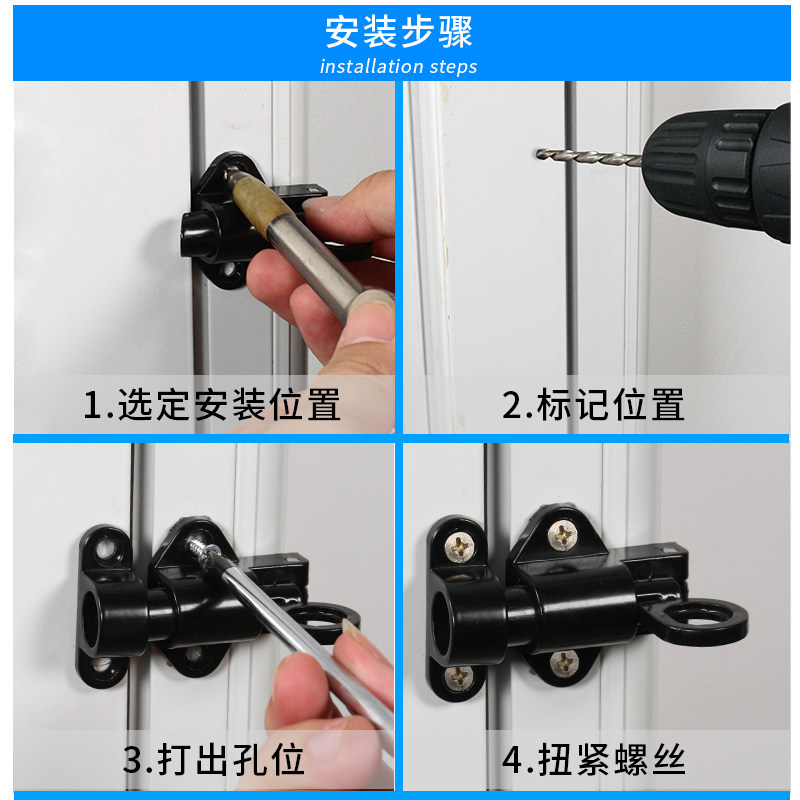 安装步骤
installation steps

1.选定安装位置

2.标记位置

3.打出孔位

4.扭紧螺丝