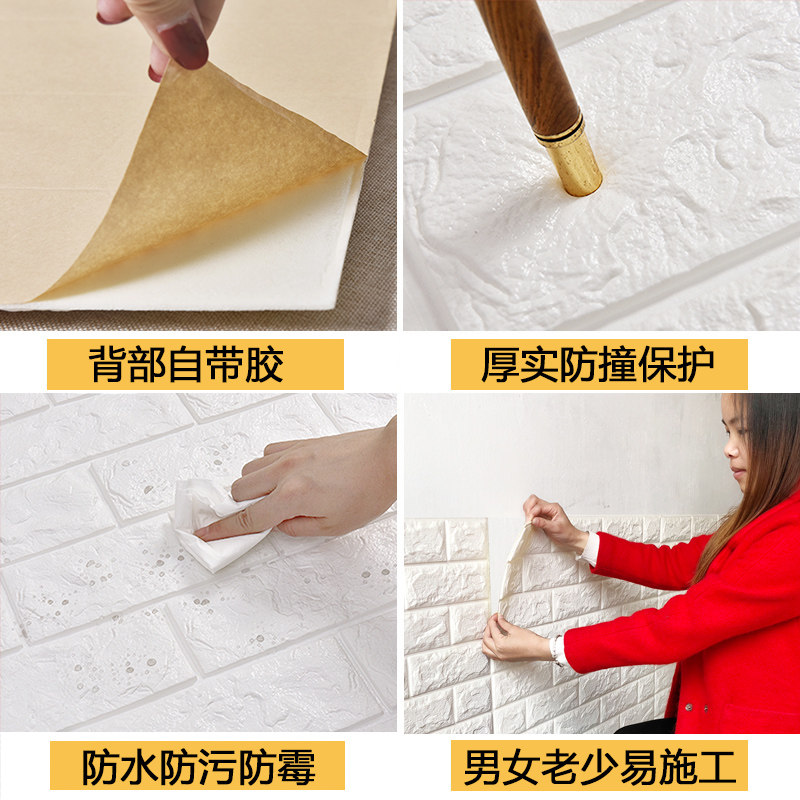 背部自带胶

厚实防撞保护

防水防污防霉

男女老少易施工