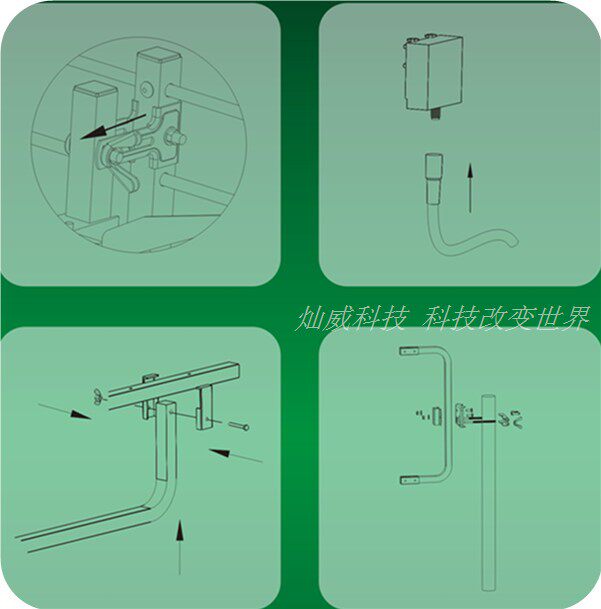 灿威科技 科技改变世界