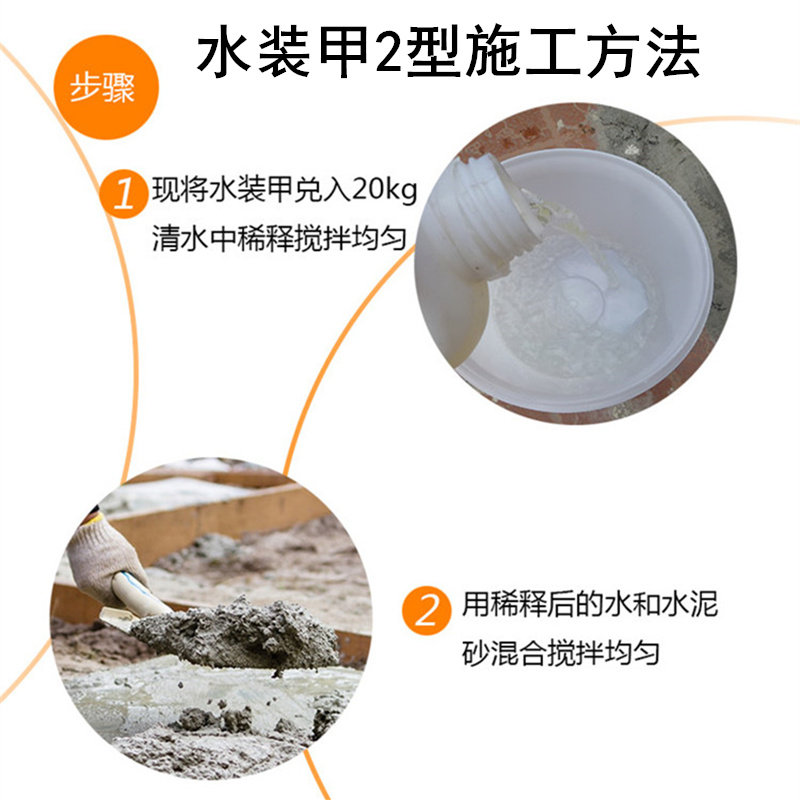 水装甲2型施工方法

步骤

1 现将水装甲兑入20kg清水中稀释搅拌均匀

2 用稀释后的水和水泥砂混合搅拌均匀