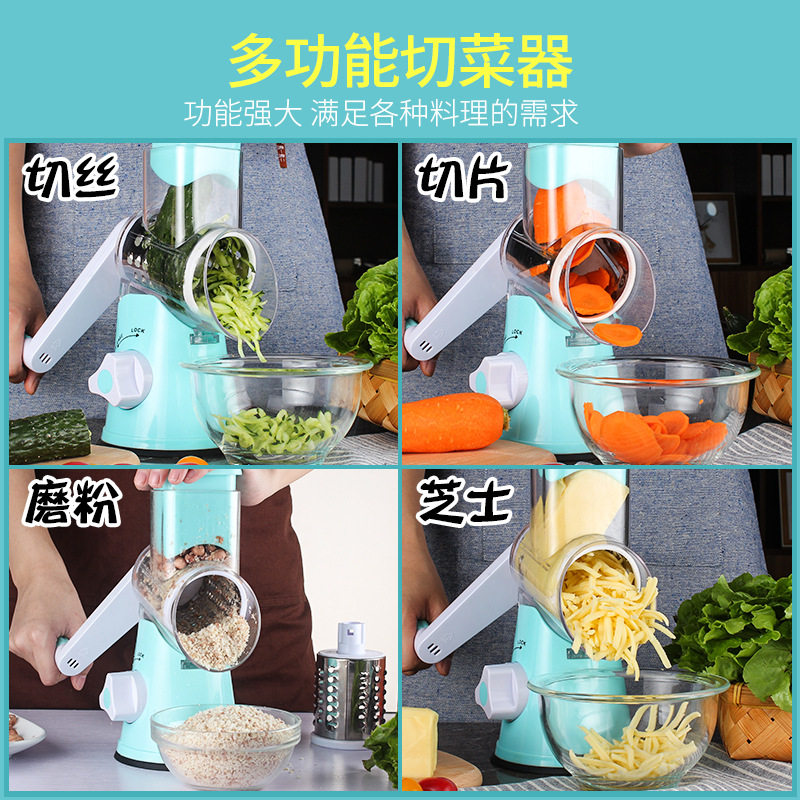 多功能切菜器
功能强大 满足各种料理的需求

切丝

LOCK

切片

LOCK

磨粉

芝士