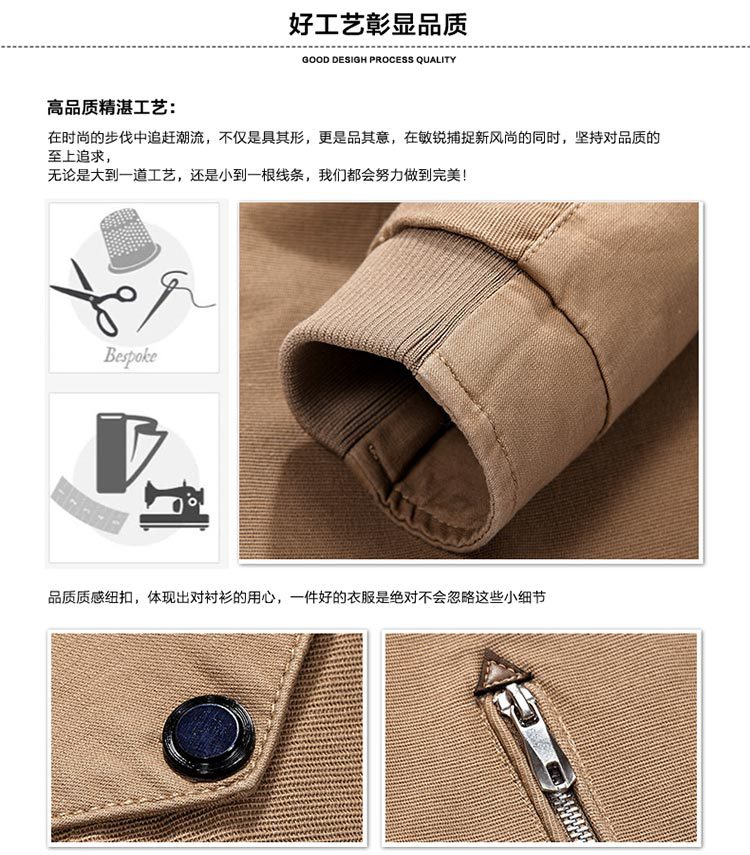 好工艺彰显品质

GOOD DESIGH PROCESS QUALITY

高品质精湛工艺：

在时尚的步伐中追赶潮流，不仅是具其形，更是品其意，在敏锐捕捉新风尚的同时，坚持对品质的至上追求，
无论是大到一道工艺，还是小到一根线条，我们都会努力做到完美！

Bespoke

品质质感纽扣，体现出对衬衫的用心，一件好的衣服是绝对不会忽略这些小细节