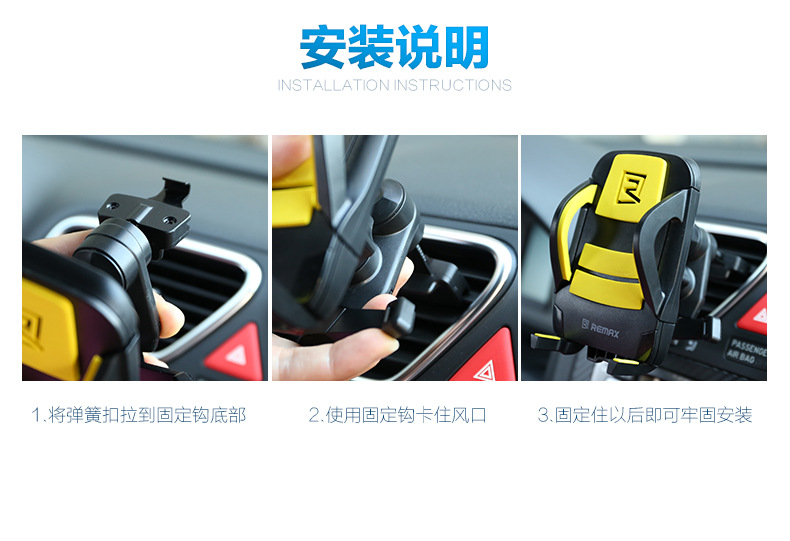 安装说明
INSTALLATION INSTRUCTIONS

REMAX

PASSENGER AIR BAG

1.将弹簧扣拉到固定钩底部

2.使用固定钩卡住风口

3.固定住以后即可牢固安装