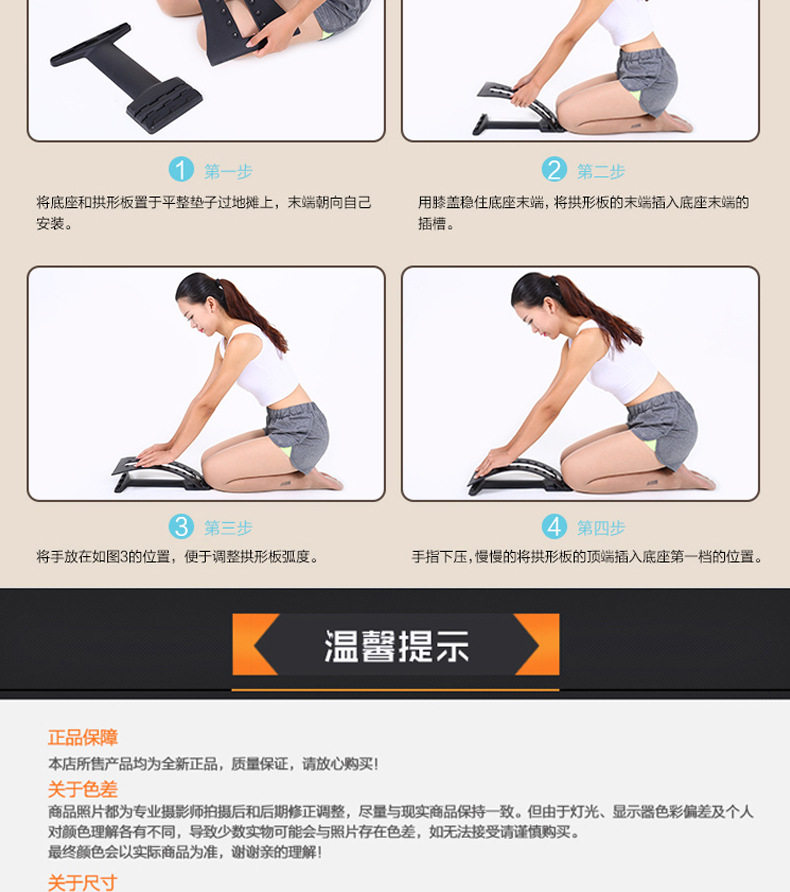 1 第一步

将底座和拱形板置于平整垫子过地摊上，末端朝向自己安装。

2 第二步

用膝盖稳住底座末端，将拱形板的末端插入底座末端的插槽。

3 第三步

将手放在如图3的位置，便于调整拱形板弧度。

4 第四步

手指下压，慢慢的将拱形板的顶端插入底座第一档的位置。

温馨提示

正品保障

本店所售产品均为全新正品，质量保证，请放心购买！

关于色差

商品照片都为专业摄影师拍摄后和后期修正调整，尽量与现实商品保持一致。但由于灯光、显示器色彩偏差及个人对颜色理解各有不同，导致少数实物可能会与照片存在色差，如无法接受请谨慎购买。

最终颜色会以实际商品为准，谢谢亲的理解！

关于尺寸