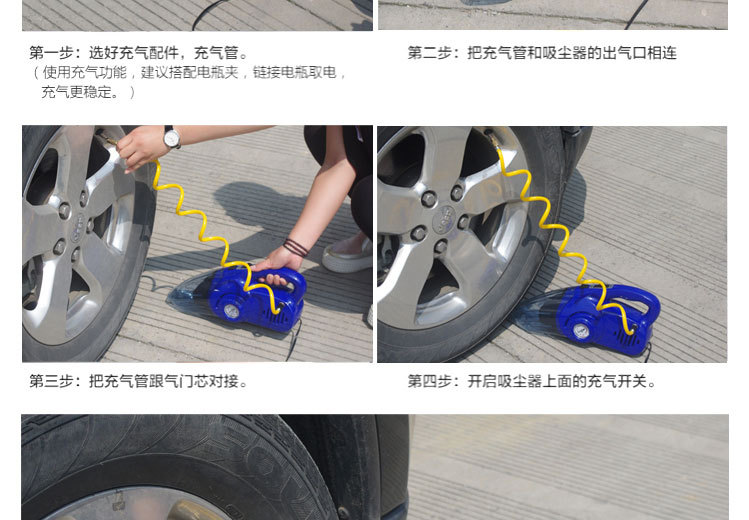 第一步：选好充气配件，充气管。
（使用充气功能，建议搭配电瓶夹，链接电瓶取电，充气更稳定。）

第二步：把充气管和吸尘器的出气口相连

第三步：把充气管跟气门芯对接。

第四步：开启吸尘器上面的充气开关。