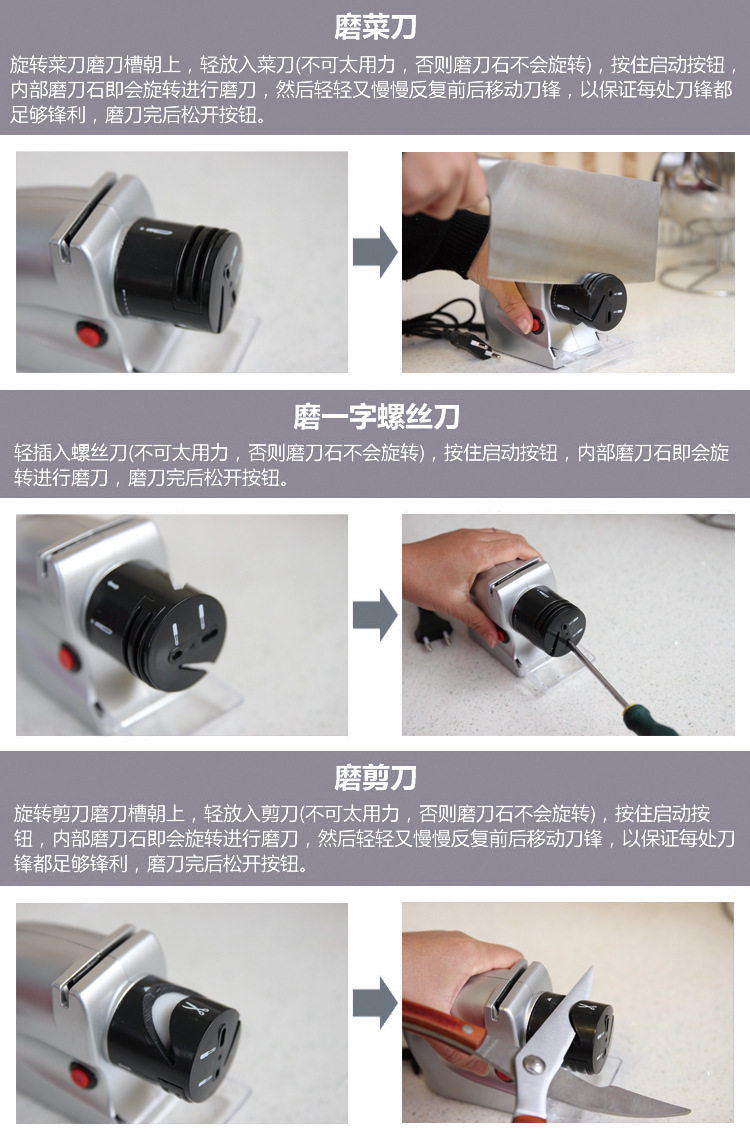 磨菜刀

旋转菜刀磨刀槽朝上，轻放入菜刀(不可太用力，否则磨刀石不会旋转)，按住启动按钮，内部磨刀石即会旋转进行磨刀，然后轻轻又慢慢反复前后移动刀锋，以保证每处刀锋都足够锋利，磨刀完后松开按钮。

磨一字螺丝刀

轻插入螺丝刀(不可太用力，否则磨刀石不会旋转)，按住启动按钮，内部磨刀石即会旋转进行磨刀，磨刀完后松开按钮。

磨剪刀

旋转剪刀磨刀槽朝上，轻放入剪刀(不可太用力，否则磨刀石不会旋转)，按住启动按钮，内部磨刀石即会旋转进行磨刀，然后轻轻又慢慢反复前后移动刀锋，以保证每处刀锋都足够锋利，磨刀完后松开按钮。