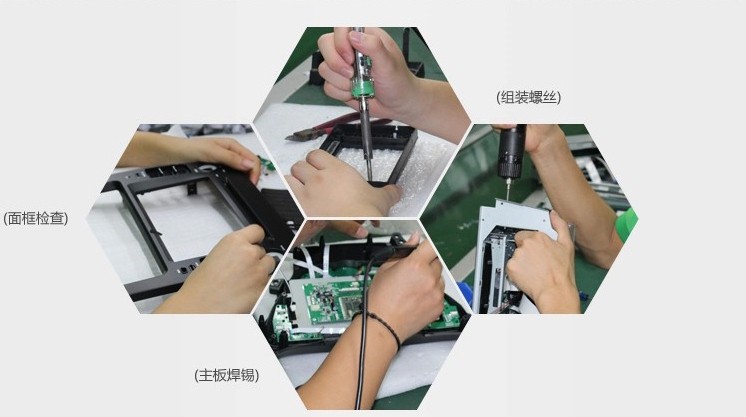 (组装螺丝)

(面框检查)

(主板焊锡)