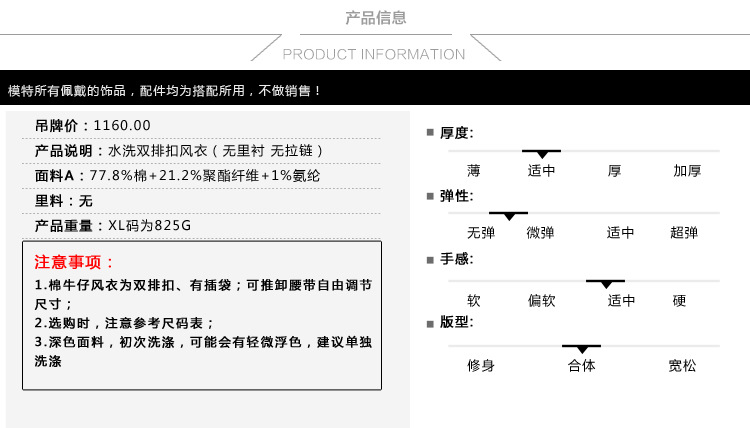 产品信息

PRODUCT INFORMATION

模特所有佩戴的饰品，配件均为搭配所用，不做销售！

吊牌价：1160.00

产品说明：水洗双排扣风衣（无里衬 无拉链）

面料A：77.8%棉+21.2%聚酯纤维+1%氨纶

里料：无

产品重量：XL码为825G

注意事项：

1.棉牛仔风衣为双排扣、有插袋；可推卸腰带自由调节尺寸；
2.选购时，注意参考尺码表；
3.深色面料，初次洗涤，可能会有轻微浮色，建议单独洗涤

■ 厚度:
薄 适中 厚 加厚

■ 弹性:
无弹 微弹 适中 超弹

■ 手感:
软 偏软 适中 硬

■ 版型:
修身 合体 宽松