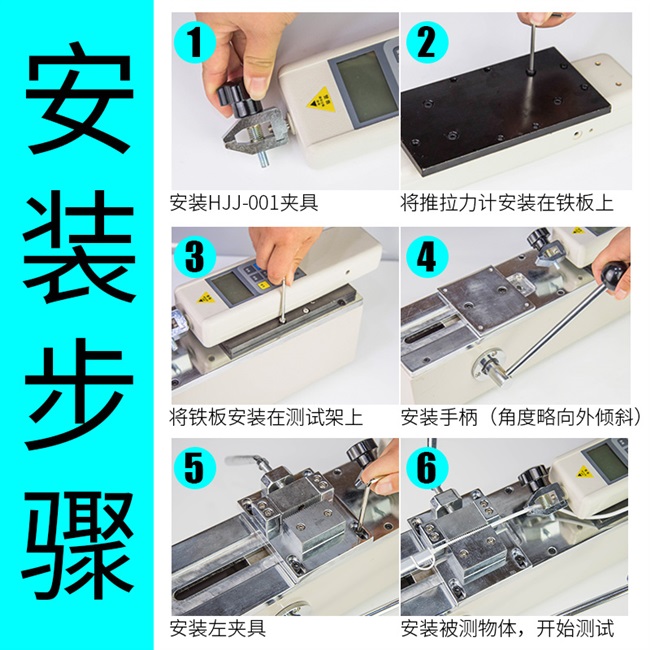 安装步骤

1
安装HJJ-001夹具

2
将推拉力计安装在铁板上

3
将铁板安装在测试架上

4
安装手柄（角度略向外倾斜）

5
安装左夹具

6
安装被测物体，开始测试