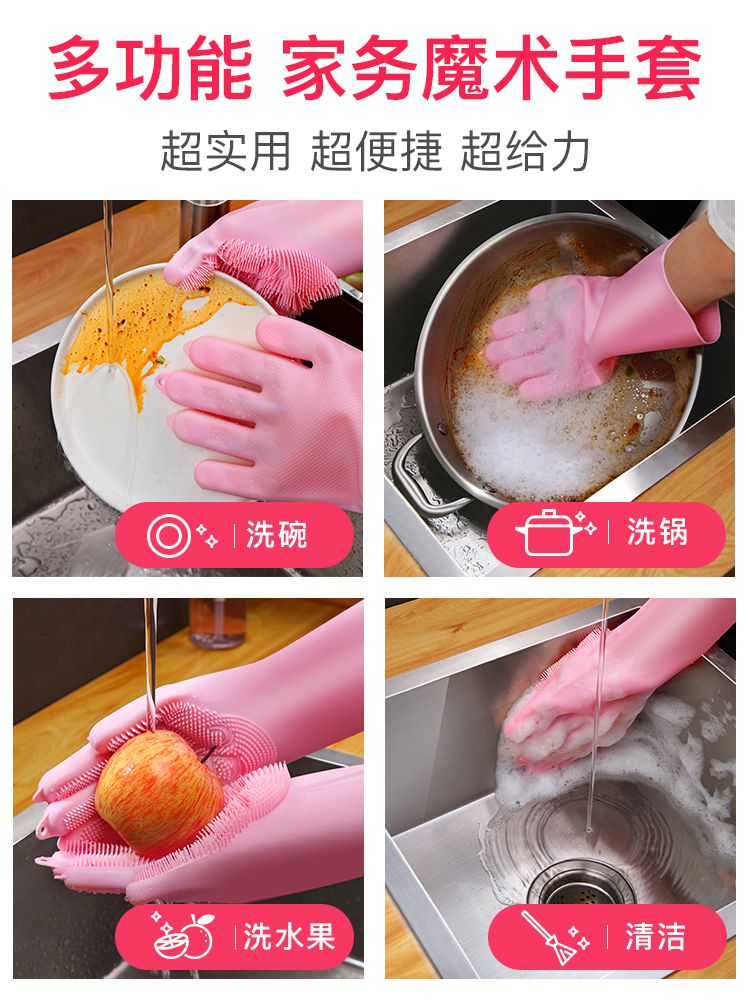 多功能 家务魔术手套

超实用 超便捷 超给力

洗碗

洗锅

洗水果

清洁