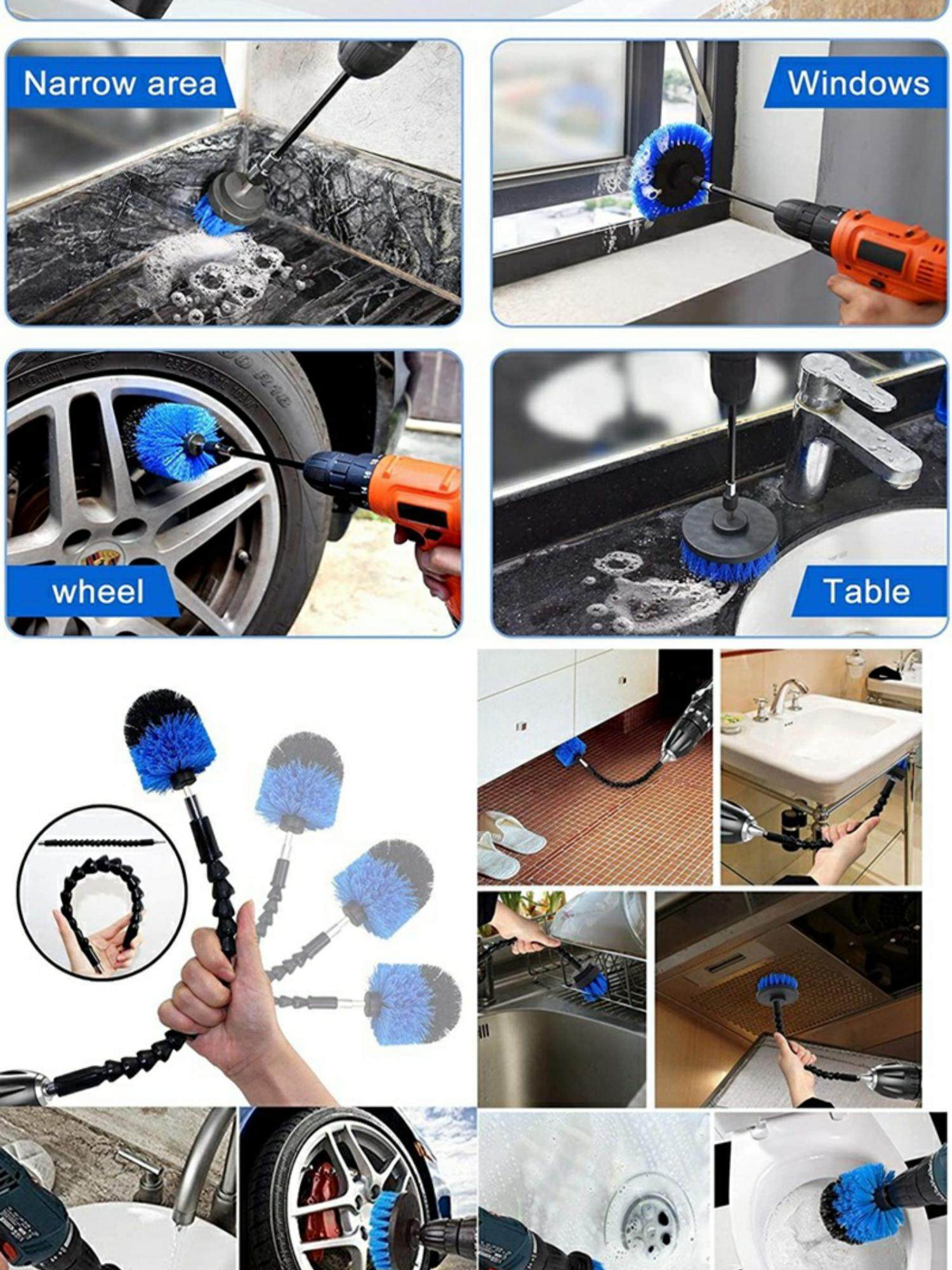 Narrow area

Windows

wheel

Table