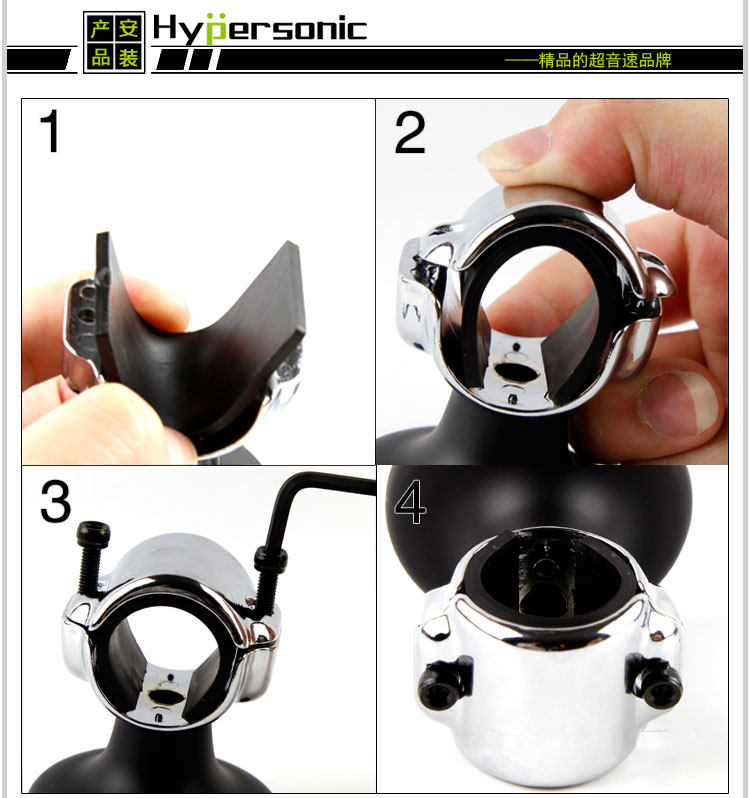 产安
品装
Hypersonic

——精品的超音速品牌

1

2

3

4