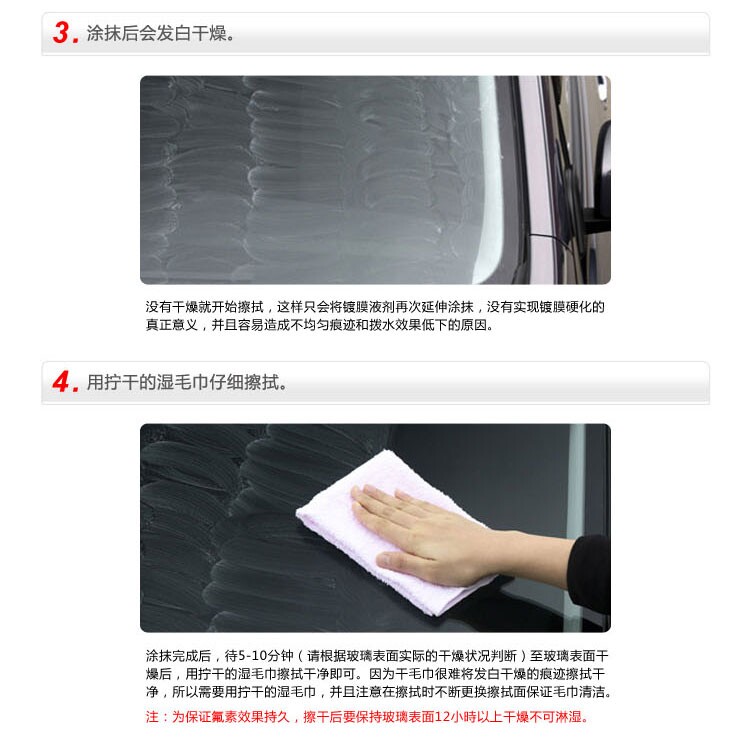 3. 涂抹后会发白干燥。

没有干燥就开始擦拭，这样只会将镀膜液剂再次延伸涂抹，没有实现镀膜硬化的真正意义，并且容易造成不均匀痕迹和拨水效果低下的原因。

4. 用拧干的湿毛巾仔细擦拭。

涂抹完成后，待5-10分钟（请根据玻璃表面实际的干燥状况判断）至玻璃表面干燥后，用拧干的湿毛巾擦拭干净即可。因为干毛巾很难将发白干燥的痕迹擦拭干净，所以需要用拧干的湿毛巾，并且注意在擦拭时不断更换擦拭面保证毛巾清洁。

注：为保证氟素效果持久，擦干后要保持玻璃表面12小時以上干燥不可淋湿。