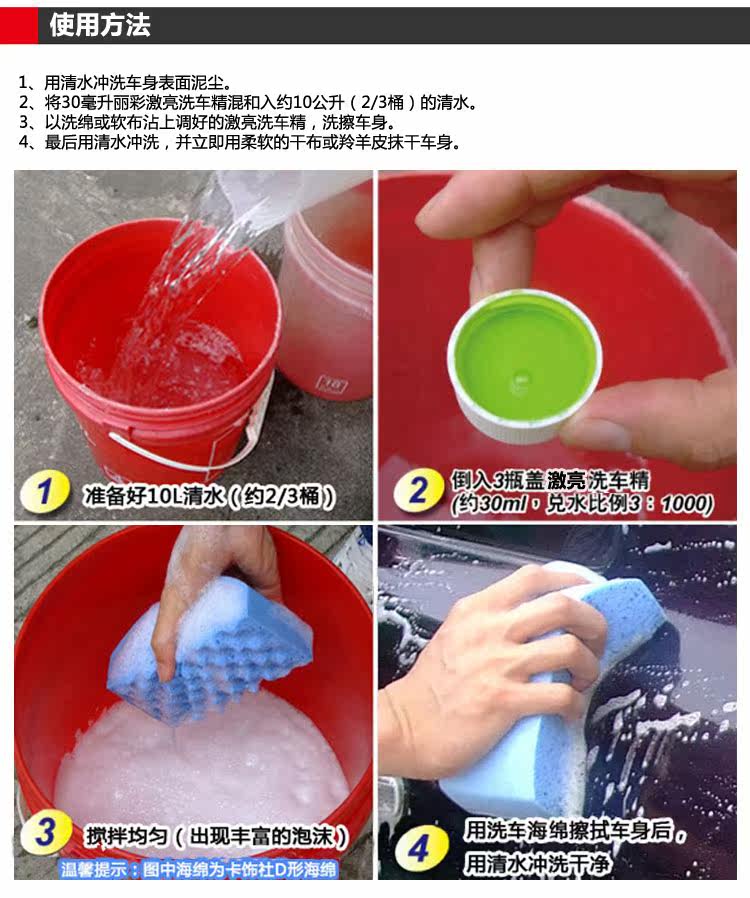 使用方法

1、用清水冲洗车身表面泥尘。
2、将30毫升丽彩激亮洗车精混和入约10公升（2/3桶）的清水。
3、以洗绵或软布沾上调好的激亮洗车精，洗擦车身。
4、最后用清水冲洗，并立即用柔软的干布或羚羊皮抹干车身。

18

1 准备好10L清水（约2/3桶）

2 倒入3瓶盖激亮洗车精 (约30ml，兑水比例3：1000)

3 搅拌均匀（出现丰富的泡沫）
温馨提示：图中海绵为卡饰社D形海绵

4 用洗车海绵擦拭车身后，用清水冲洗干净