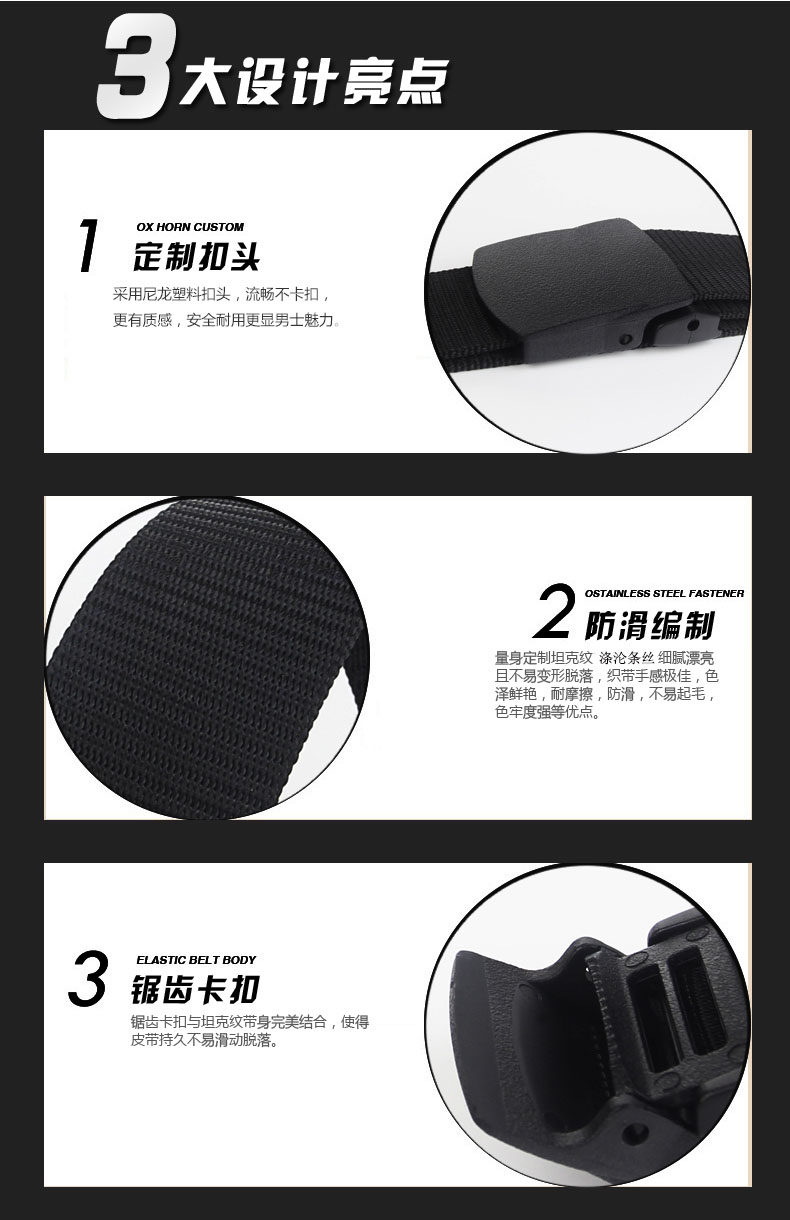 3大设计亮点

1 OX HORN CUSTOM
定制扣头
采用尼龙塑料扣头，流畅不卡扣，更有质感，安全耐用更显男士魅力。

2 OSTAINLESS STEEL FASTENER
防滑编制
量身定制坦克纹 涤沦条丝 细腻漂亮且不易变形脱落，织带手感极佳，色泽鲜艳，耐摩擦，防滑，不易起毛，色牢度强等优点。

3 ELASTIC BELT BODY
锯齿卡扣
锯齿卡扣与坦克纹带身完美结合，使得皮带持久不易滑动脱落。