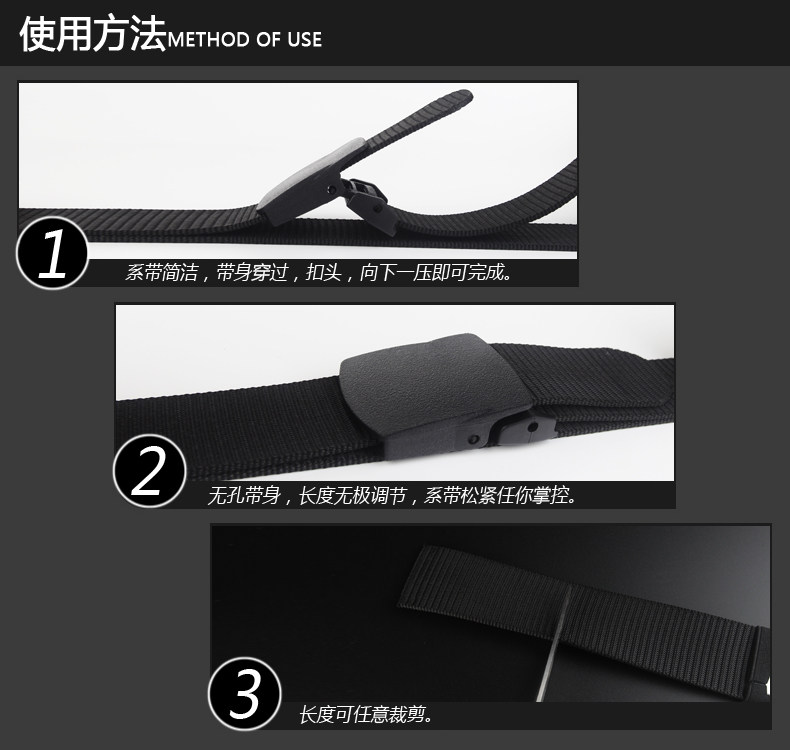 使用方法METHOD OF USE

1
系带简洁，带身穿过，扣头，向下一压即可完成。

2
无孔带身，长度无极调节，系带松紧任你掌控。

3
长度可任意裁剪。