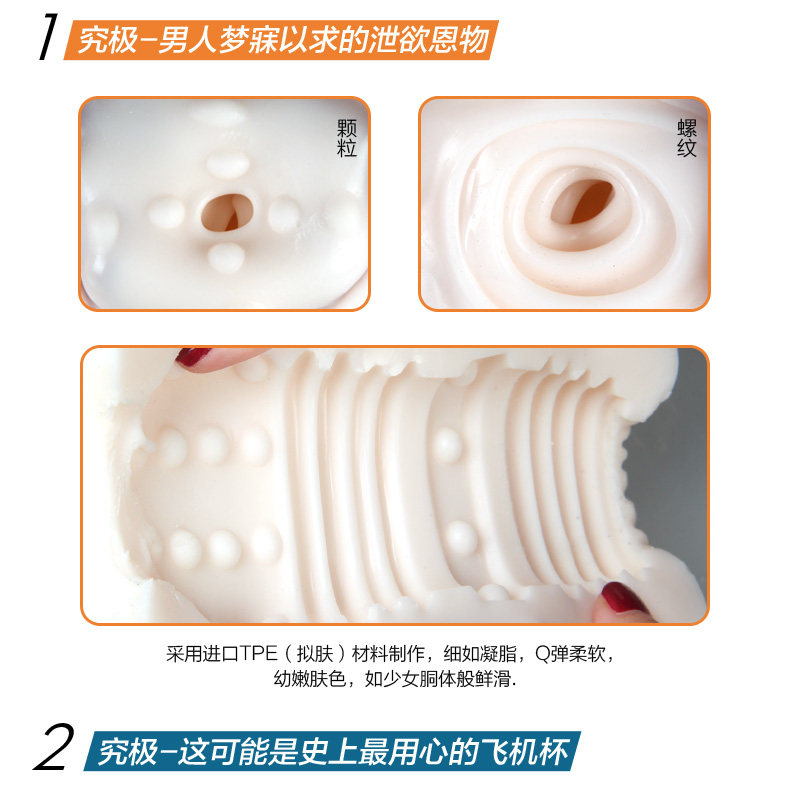 1 究极-男人梦寐以求的泄欲恩物

颗粒

螺纹

采用进口TPE（拟肤）材料制作，细如凝脂，Q弹柔软，幼嫩肤色，如少女胴体般鲜滑.

2 究极-这可能是史上最用心的飞机杯