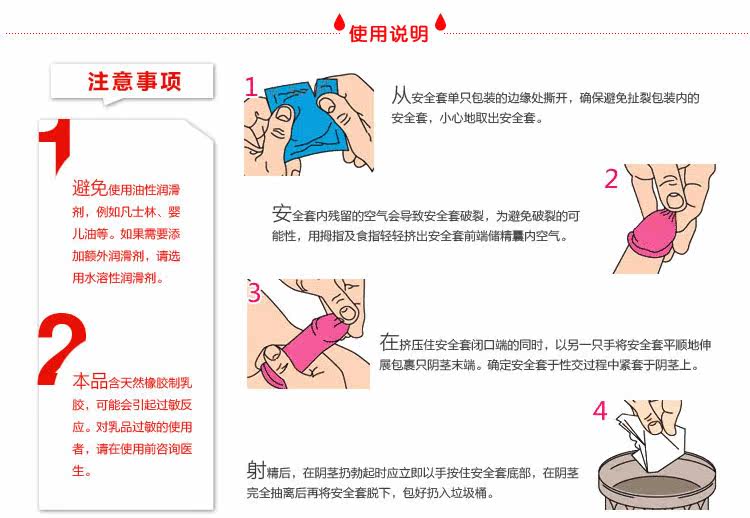 使用说明

注意事项

1

避免使用油性润滑剂，例如凡士林、婴儿油等。如果需要添加额外润滑剂，请选用水溶性润滑剂。

2

本品含天然橡胶制乳胶，可能会引起过敏反应。对乳品过敏的使用者，请在使用前咨询医生。

1

从安全套单只包装的边缘处撕开，确保避免扯裂包装内的安全套，小心地取出安全套。

2

安全套内残留的空气会导致安全套破裂，为避免破裂的可能性，用拇指及食指轻轻挤出安全套前端储精囊内空气。

3

在挤压住安全套闭口端的同时，以另一只手将安全套平顺地伸展包裹只阴茎末端。确定安全套于性交过程中紧套于阴茎上。

4

射精后，在阴茎扔勃起时应立即以手按住安全套底部，在阴茎完全抽离后再将安全套脱下，包好扔入垃圾桶。