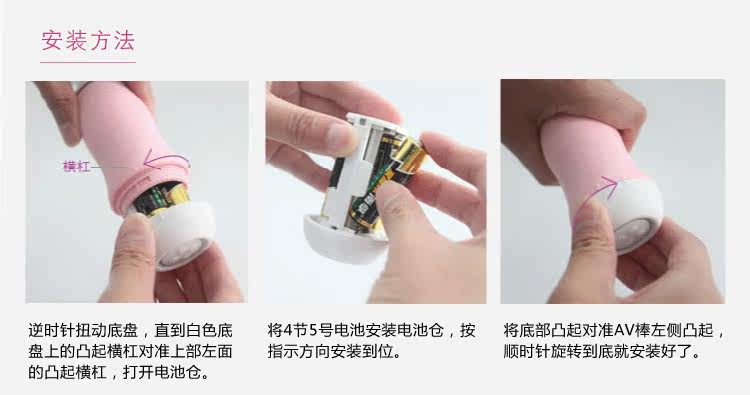 安装方法

横杠

逆时针扭动底盘，直到白色底盘上的凸起横杠对准上部左面的凸起横杠，打开电池仓。

将4节5号电池安装电池仓，按指示方向安装到位。

将底部凸起对准AV棒左侧凸起，顺时针旋转到底就安装好了。