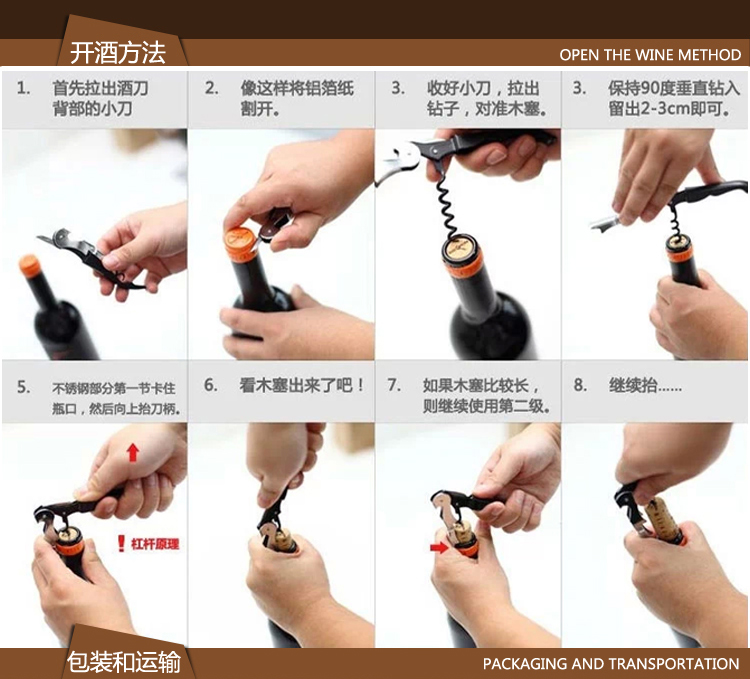 开酒方法

OPEN THE WINE METHOD

1. 首先拉出酒刀背部的小刀

2. 像这样将铝箔纸割开。

3. 收好小刀，拉出钻子，对准木塞。

3. 保持90度垂直钻入留出2-3cm即可。

5. 不锈钢部分第一节卡住瓶口，然后向上抬刀柄。

！杠杆原理

6. 看木塞出来了吧！

7. 如果木塞比较长，则继续使用第二级。

8. 继续抬……

包装和运输

PACKAGING AND TRANSPORTATION