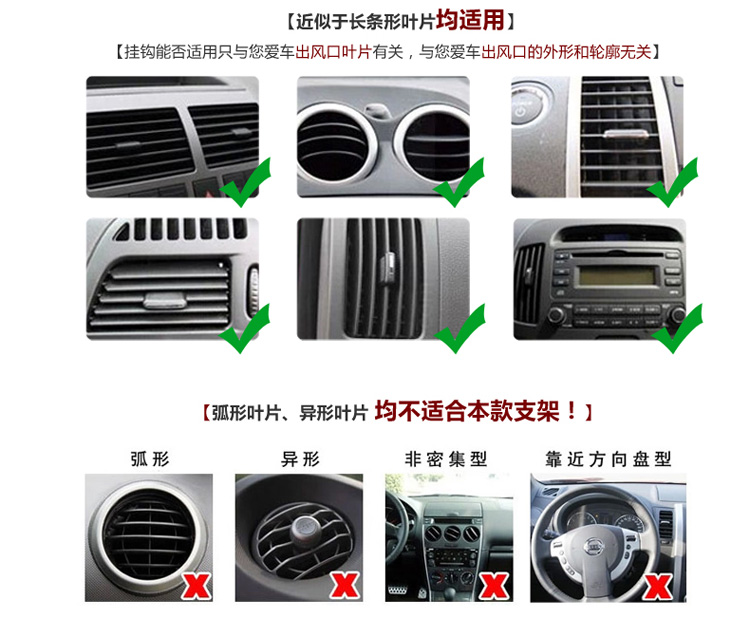 【近似于长条形叶片均适用】

【挂钩能否适用只与您爱车出风口叶片有关，与您爱车出风口的外形和轮廓无关】

【弧形叶片、异形叶片 均不适合本款支架！】

弧形

异形

非密集型

靠近方向盘型