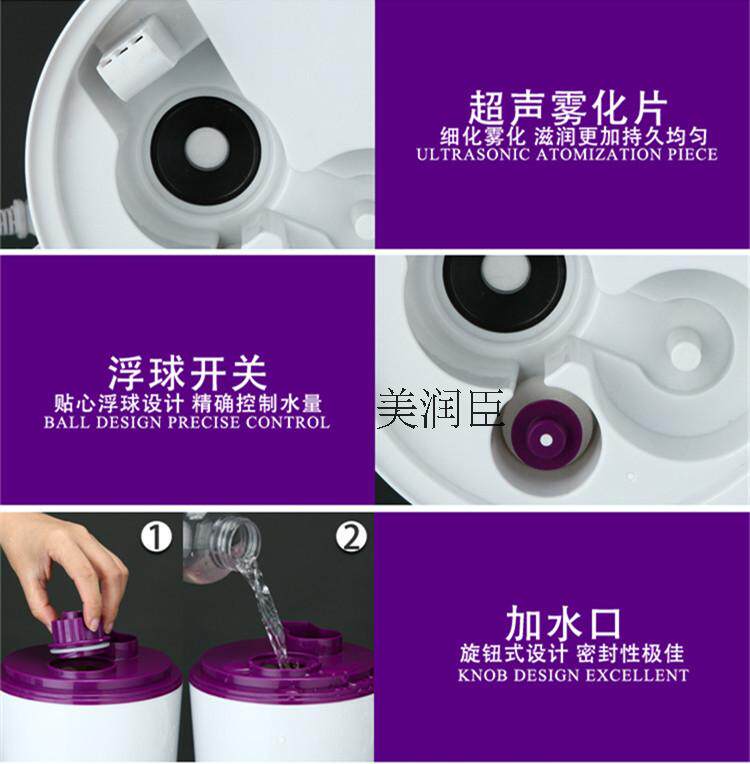 超声雾化片
细化雾化 滋润更加持久均匀
ULTRASONIC ATOMIZATION PIECE

浮球开关
贴心浮球设计 精确控制水量
BALL DESIGN PRECISE CONTROL

美润臣

①

②

加水口
旋钮式设计 密封性极佳
KNOB DESIGN EXCELLENT