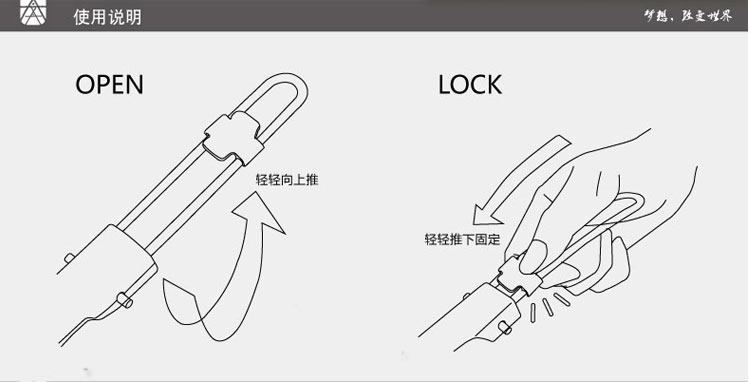 使用说明

梦想，改变世界

OPEN

轻轻向上推

LOCK

轻轻推下固定