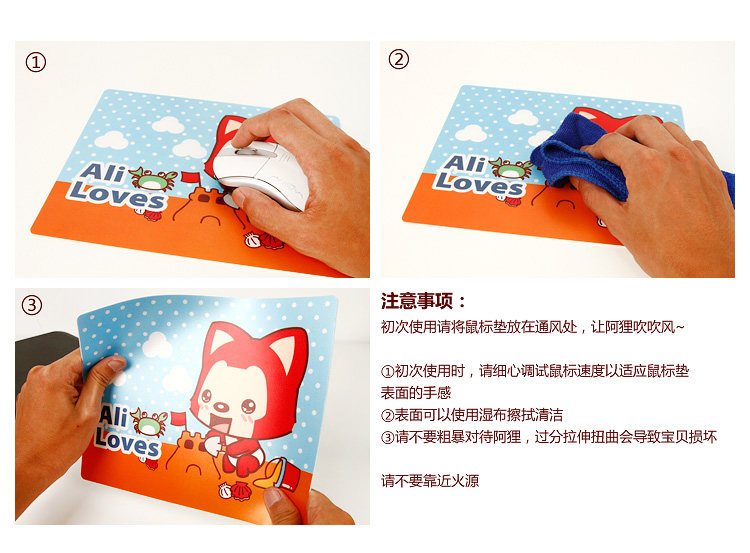 ①

Ali Loves

②

Ali Loves

③

Ali Loves

注意事项：
初次使用请将鼠标垫放在通风处，让阿狸吹吹风~

①初次使用时，请细心调试鼠标速度以适应鼠标垫表面的手感
②表面可以使用湿布擦拭清洁
③请不要粗暴对待阿狸，过分拉伸扭曲会导致宝贝损坏

请不要靠近火源