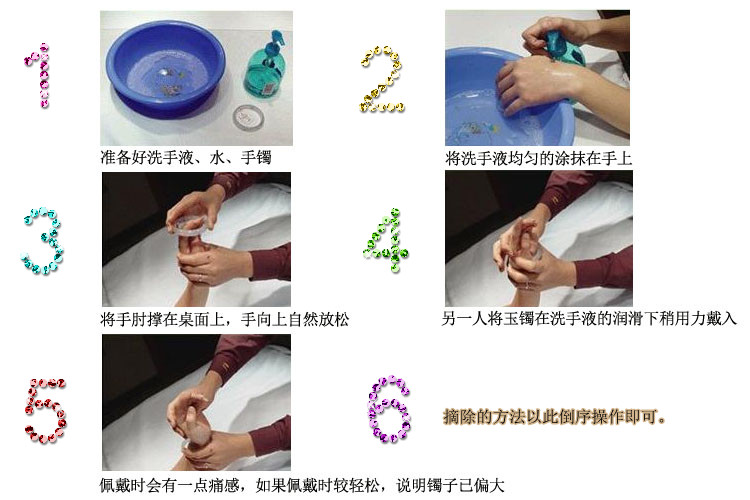 1

准备好洗手液、水、手镯

2

将洗手液均匀的涂抹在手上

3

将手肘撑在桌面上，手向上自然放松

4

另一人将玉镯在洗手液的润滑下稍用力戴入

5

佩戴时会有一点痛感，如果佩戴时较轻松，说明镯子已偏大

6

摘除的方法以此倒序操作即可。