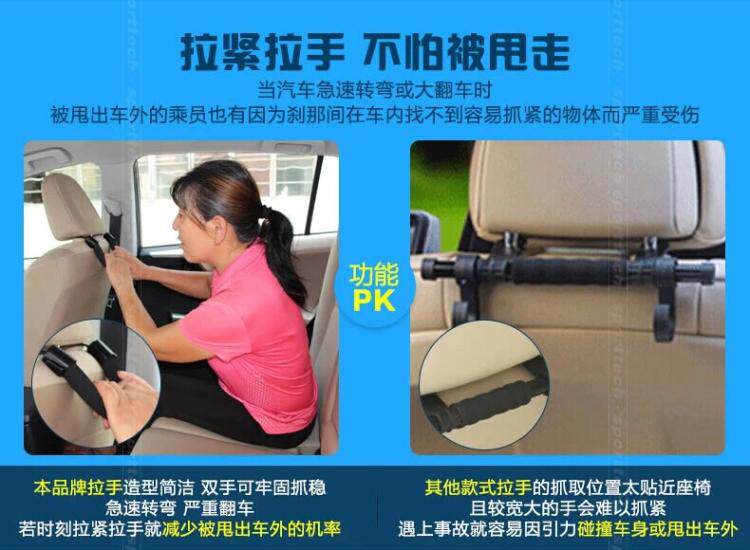 拉紧拉手 不怕被甩走

当汽车急速转弯或大翻车时
被甩出车外的乘员也有因为刹那间在车内找不到容易抓紧的物体而严重受伤

功能
PK

本品牌拉手造型简洁 双手可牢固抓稳
急速转弯 严重翻车
若时刻拉紧拉手就减少被甩出车外的机率

其他款式拉手的抓取位置太贴近座椅
且较宽大的手会难以抓紧
遇上事故就容易因引力碰撞车身或甩出车外