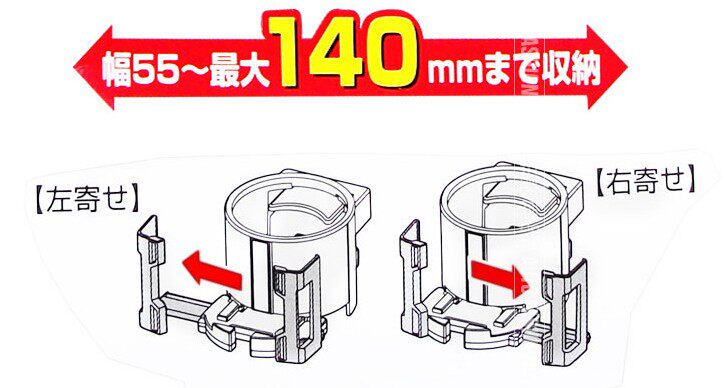 幅55～最大140mmまで収納

【左寄せ】

【右寄せ】