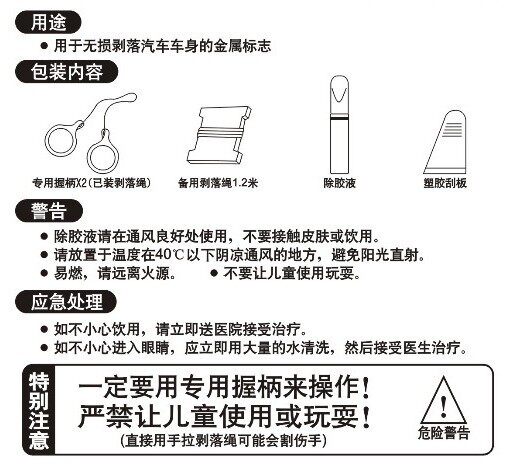 用途

● 用于无损剥落汽车车身的金属标志

包装内容

专用握柄X2（已装剥落绳）

备用剥落绳1.2米

除胶液

塑胶刮板

警告

● 除胶液请在通风良好处使用，不要接触皮肤或饮用。
● 请放置于温度在40℃以下阴凉通风的地方，避免阳光直射。
● 易燃，请远离火源。 ● 不要让儿童使用玩耍。

应急处理

● 如不小心饮用，请立即送医院接受治疗。
● 如不小心进入眼睛，应立即用大量的水清洗，然后接受医生治疗。

特别注意

一定要用专用握柄来操作！
严禁让儿童使用或玩耍！
（直接用手拉剥落绳可能会割伤手）

!
危险警告