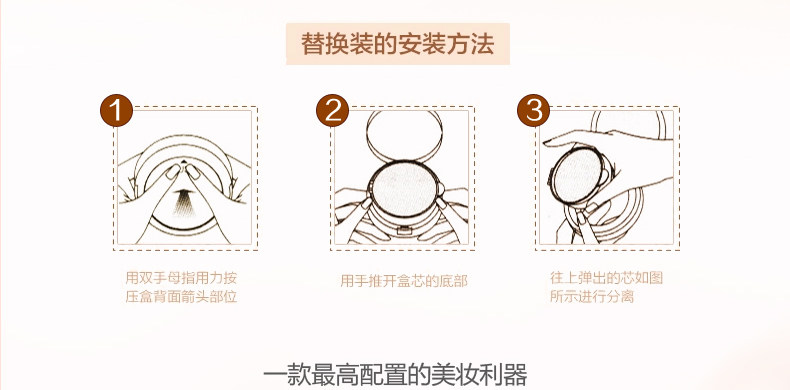 替换装的安装方法

1

用双手母指用力按压盒背面箭头部位

2

用手推开盒芯的底部

3

往上弹出的芯如图所示进行分离

一款最高配置的美妆利器