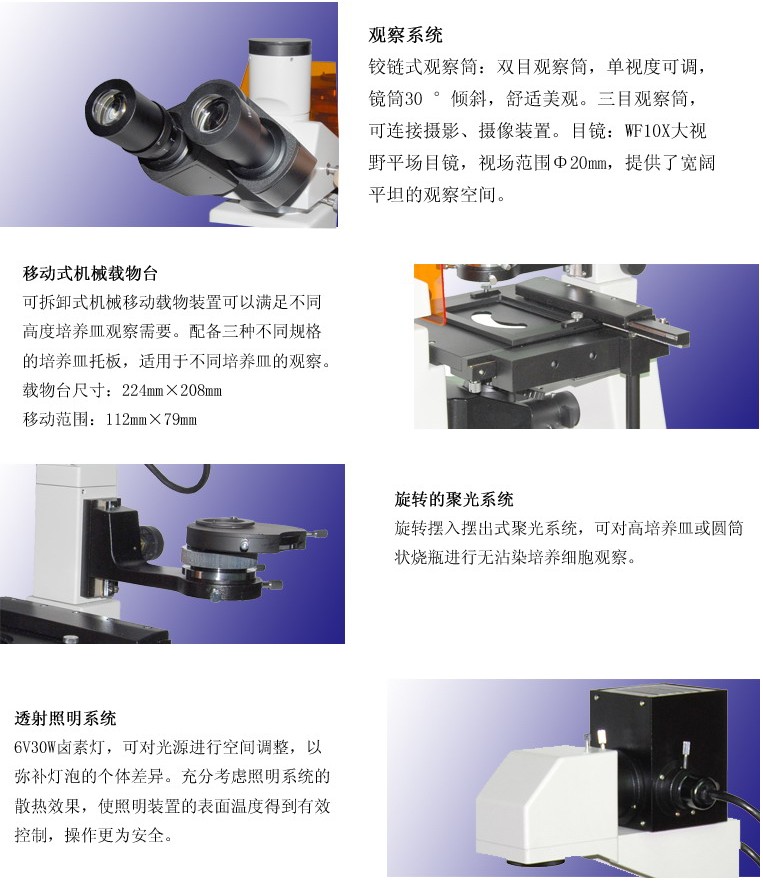 观察系统
铰链式观察筒：双目观察筒，单视度可调，镜筒30 ° 倾斜，舒适美观。三目观察筒，可连接摄影、摄像装置。目镜：WF10X大视野平场目镜，视场范围Φ20mm，提供了宽阔平坦的观察空间。

移动式机械载物台
可拆卸式机械移动载物装置可以满足不同高度培养皿观察需要。配备三种不同规格的培养皿托板，适用于不同培养皿的观察。
载物台尺寸：224mm×208mm
移动范围：112mm×79mm

旋转的聚光系统
旋转摆入摆出式聚光系统，可对高培养皿或圆筒状烧瓶进行无沾染培养细胞观察。

透射照明系统
6V30W卤素灯，可对光源进行空间调整，以弥补灯泡的个体差异。充分考虑照明系统的散热效果，使照明装置的表面温度得到有效控制，操作更为安全。