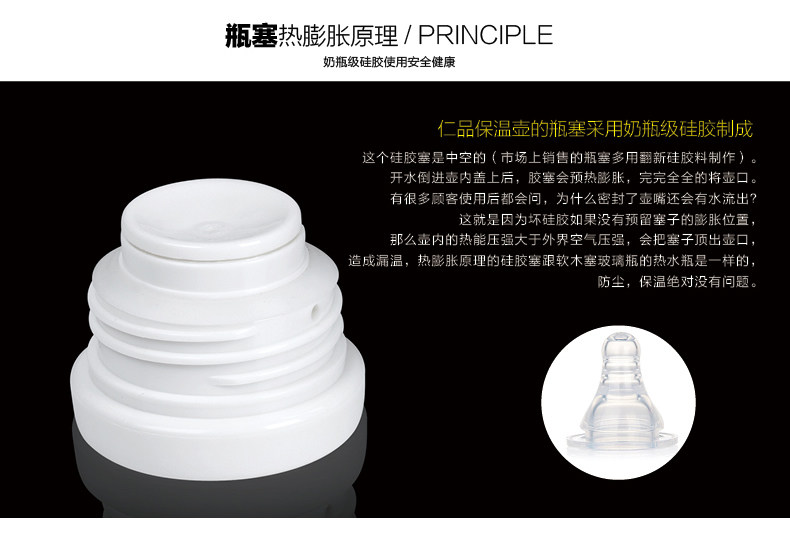 瓶塞热膨胀原理 / PRINCIPLE
奶瓶级硅胶使用安全健康

仁品保温壶的瓶塞采用奶瓶级硅胶制成

这个硅胶塞是中空的（市场上销售的瓶塞多用翻新硅胶料制作）。
开水倒进壶内盖上后，胶塞会预热膨胀，完完全全的将壶口。
有很多顾客使用后都会问，为什么密封了壶嘴还会有水流出?
这就是因为坏硅胶如果没有预留塞子的膨胀位置，
那么壶内的热能压强大于外界空气压强，会把塞子顶出壶口，
造成漏温，热膨胀原理的硅胶塞跟软木塞玻璃瓶的热水瓶是一样的，
防尘，保温绝对没有问题。