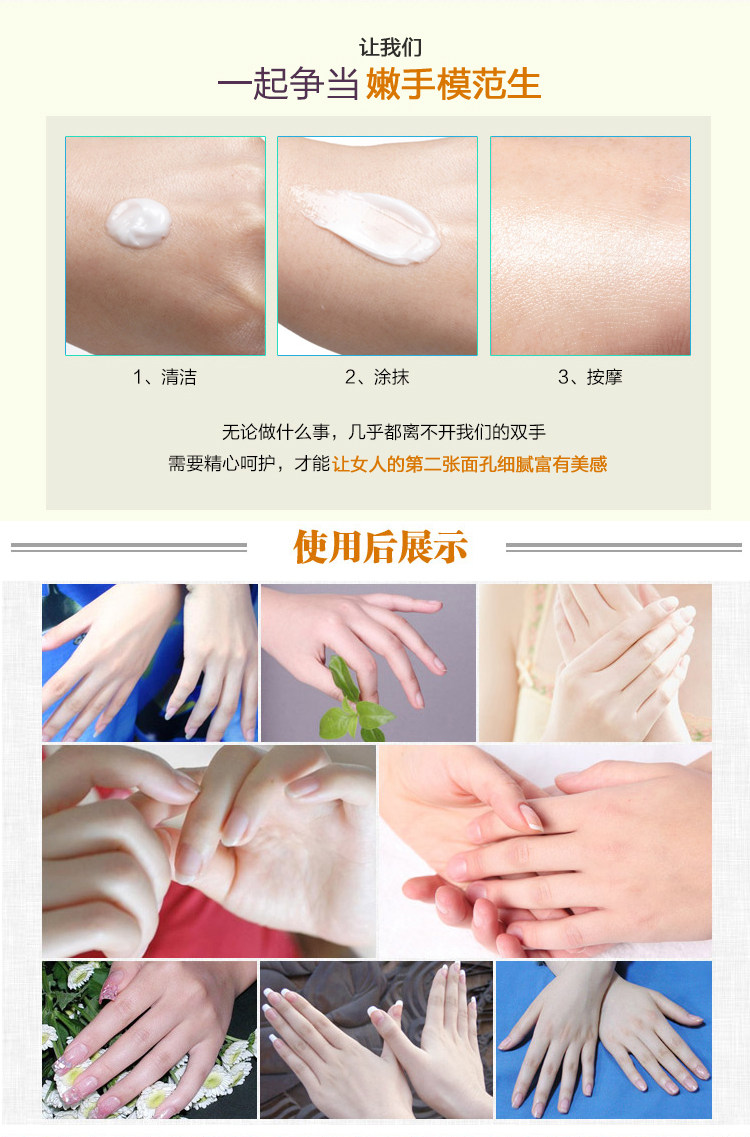 让我们
一起争当 嫩手模范生

1、清洁

2、涂抹

3、按摩

无论做什么事，几乎都离不开我们的双手
需要精心呵护，才能让女人的第二张面孔细腻富有美感

使用后展示