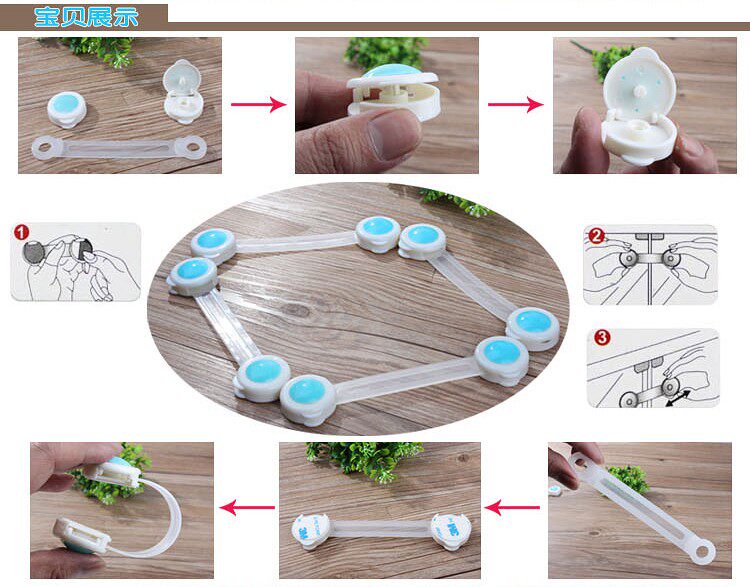 宝贝展示

1

2

3

3M

3M