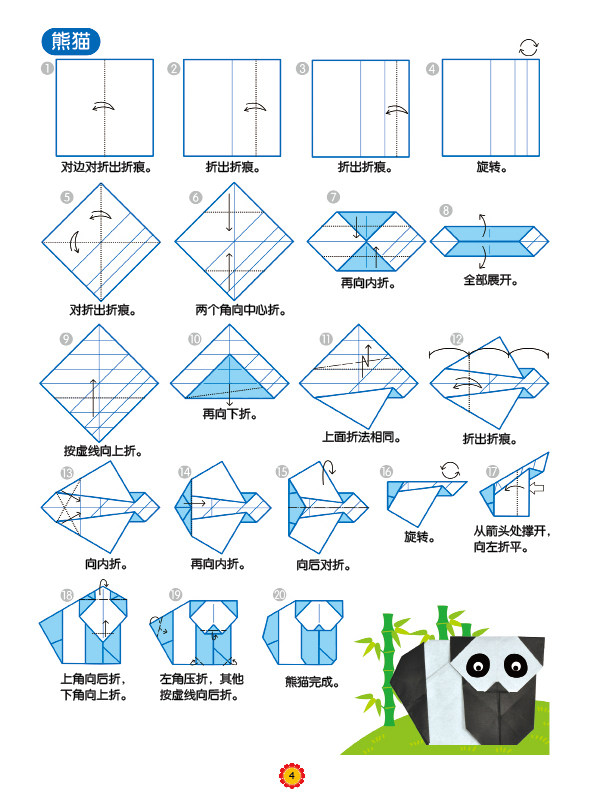 熊猫

1
对边对折出折痕。

2
折出折痕。

3
折出折痕。

4
旋转。

5
对折出折痕。

6
两个角向中心折。

7
再向内折。

8
全部展开。

9
按虚线向上折。

10
再向下折。

11
上面折法相同。

12
折出折痕。

13
向内折。

14
再向内折。

15
向后对折。

16
旋转。

17
从箭头处撑开，向左折平。

18
上角向后折，下角向上折。

19
左角压折，其他按虚线向后折。

20
熊猫完成。

4