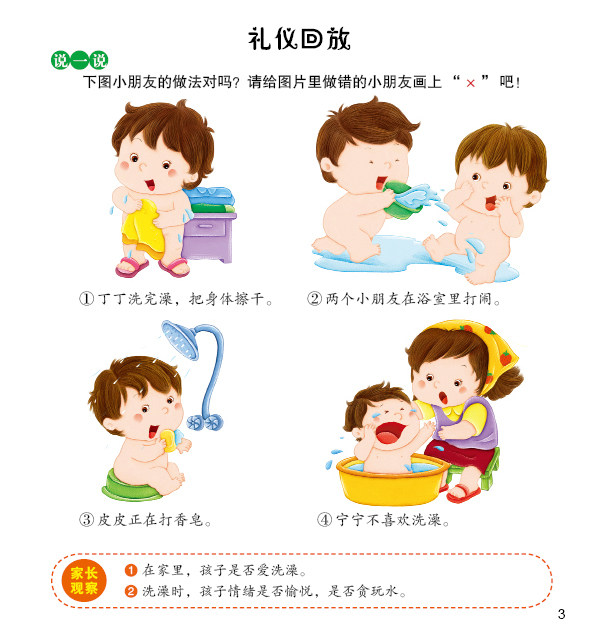 礼仪回放

说一说

下图小朋友的做法对吗？请给图片里做错的小朋友画上“×”吧！

①丁丁洗完澡，把身体擦干。

②两个小朋友在浴室里打闹。

③皮皮正在打香皂。

④宁宁不喜欢洗澡。

家长观察

❶在家里，孩子是否爱洗澡。

❷洗澡时，孩子情绪是否愉悦，是否贪玩水。

3