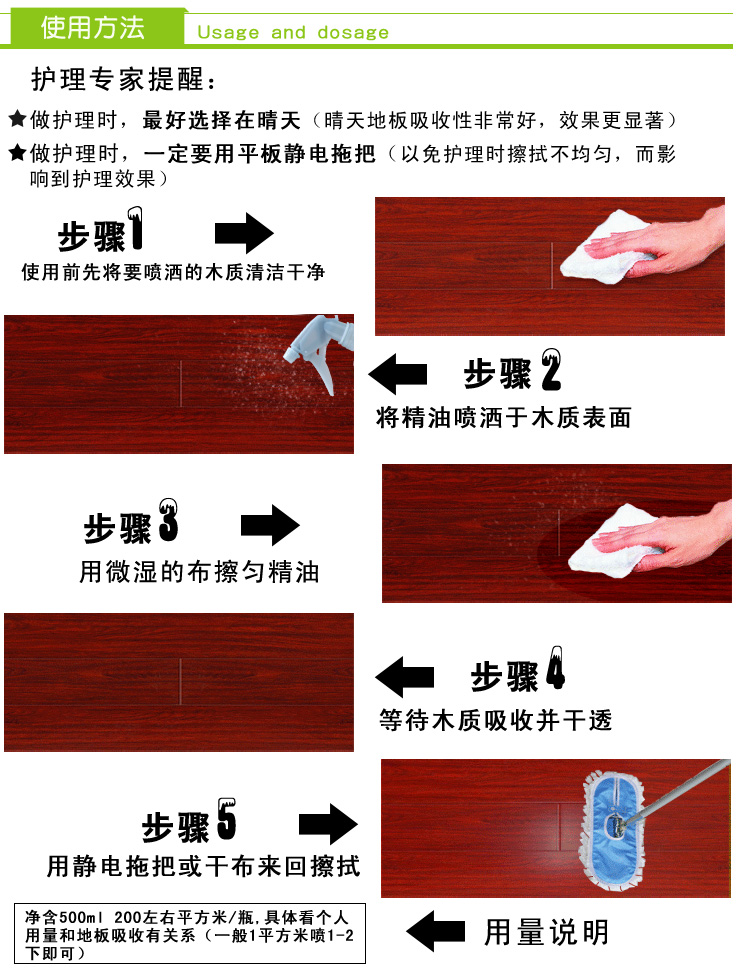 使用方法 Usage and dosage

护理专家提醒：

★做护理时，最好选择在晴天（晴天地板吸收性非常好，效果更显著）

★做护理时，一定要用平板静电拖把（以免护理时擦拭不均匀，而影响到护理效果）

步骤1

使用前先将要喷洒的木质清洁干净

步骤2

将精油喷洒于木质表面

步骤3

用微湿的布擦匀精油

步骤4

等待木质吸收并干透

步骤5

用静电拖把或干布来回擦拭

净含500ml 200左右平方米/瓶，具体看个人用量和地板吸收有关系（一般1平方米喷1-2下即可）

用量说明