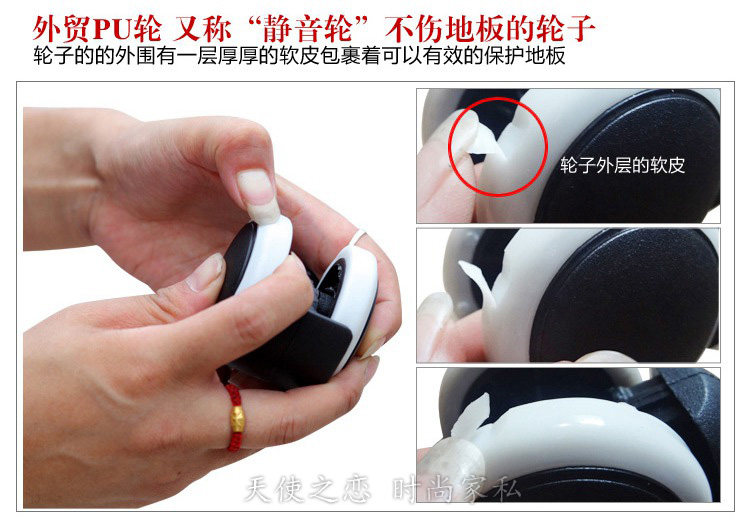 外贸PU轮 又称“静音轮”不伤地板的轮子
轮子的的外围有一层厚厚的软皮包裹着可以有效的保护地板

轮子外层的软皮

天使之恋 时尚家私