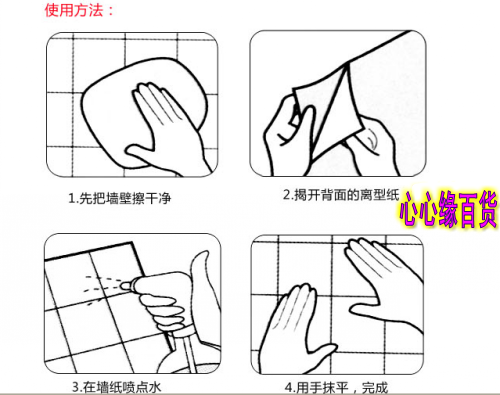 使用方法：

1.先把墙壁擦干净

2.揭开背面的离型纸

心心缘百货

3.在墙纸喷点水

4.用手抹平，完成