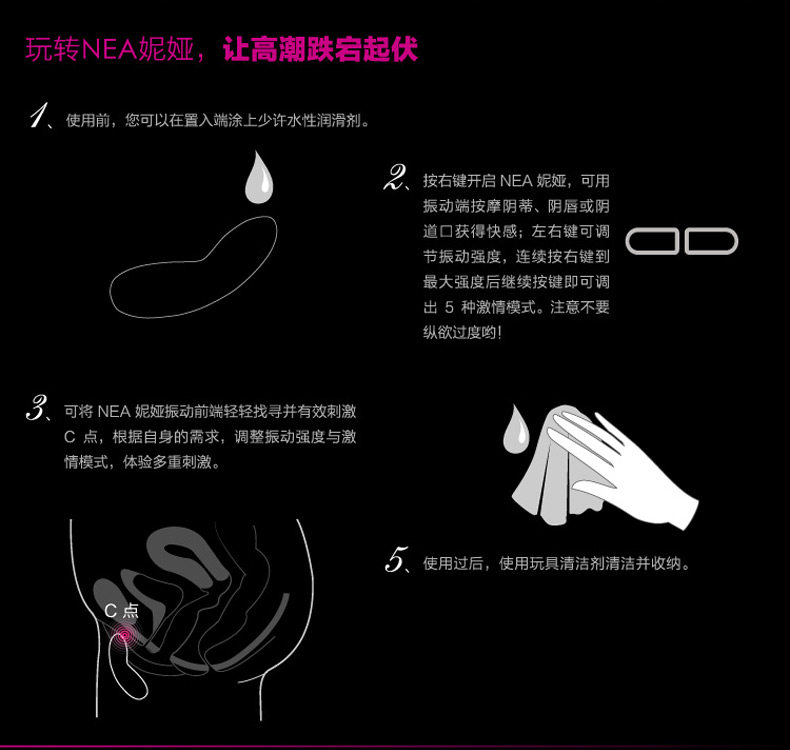 玩转NEA妮娅，让高潮跌宕起伏

1、使用前，您可以在置入端涂上少许水性润滑剂。

2、按右键开启 NEA 妮娅，可用振动端按摩阴蒂、阴唇或阴道口获得快感；左右键可调节振动强度，连续按右键到最大强度后继续按键即可调出 5 种激情模式。注意不要纵欲过度哟！

3、可将 NEA 妮娅振动前端轻轻找寻并有效刺激 C 点，根据自身的需求，调整振动强度与激情模式，体验多重刺激。

C 点

5、使用过后，使用玩具清洁剂清洁并收纳。