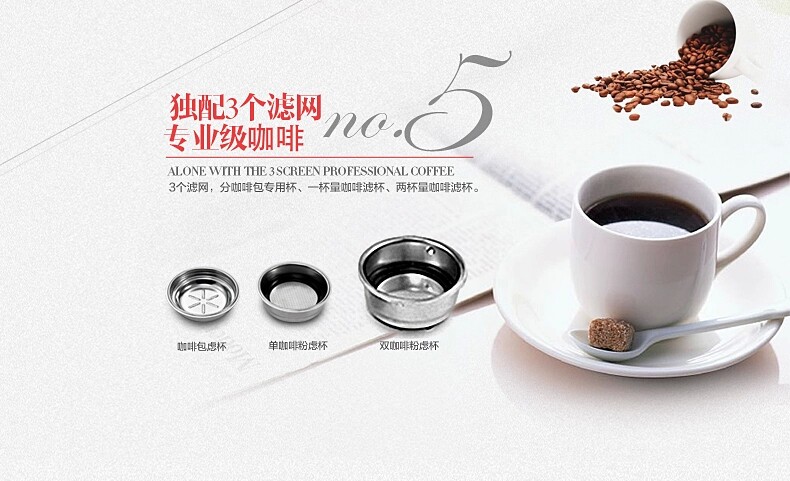 独配3个滤网
专业级咖啡

no.5

ALONE WITH THE 3 SCREEN PROFESSIONAL COFFEE
3个滤网，分咖啡包专用杯、一杯量咖啡滤杯、两杯量咖啡滤杯。

咖啡包虑杯

单咖啡粉虑杯

双咖啡粉虑杯