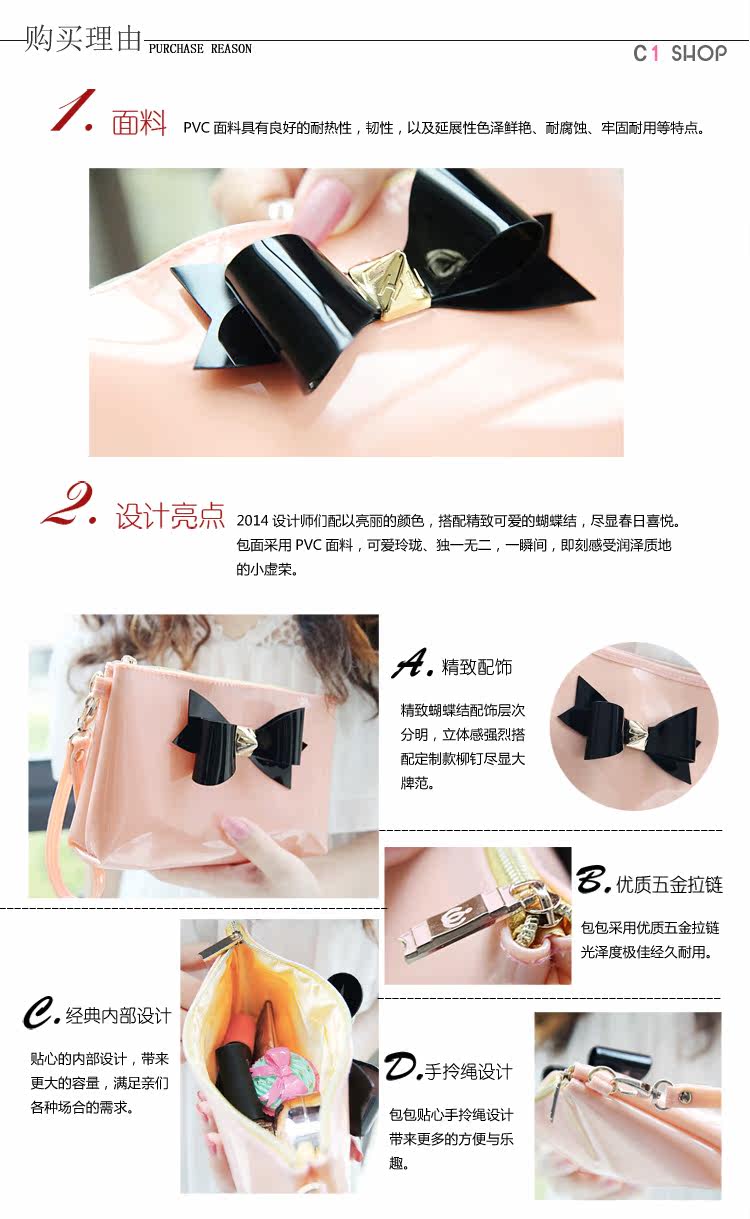 购买理由 PURCHASE REASON

C1 SHOP

1. 面料 PVC 面料具有良好的耐热性，韧性，以及延展性色泽鲜艳、耐腐蚀、牢固耐用等特点。

2. 设计亮点 2014 设计师们配以亮丽的颜色，搭配精致可爱的蝴蝶结，尽显春日喜悦。包面采用 PVC 面料，可爱玲珑、独一无二，一瞬间，即刻感受润泽质地的小虚荣。

A. 精致配饰

精致蝴蝶结配饰层次分明，立体感强烈搭配定制款柳钉尽显大牌范。

B. 优质五金拉链

包包采用优质五金拉链光泽度极佳经久耐用。

C. 经典内部设计

贴心的内部设计，带来更大的容量，满足亲们各种场合的需求。

D. 手拎绳设计

包包贴心手拎绳设计带来更多的方便与乐趣。