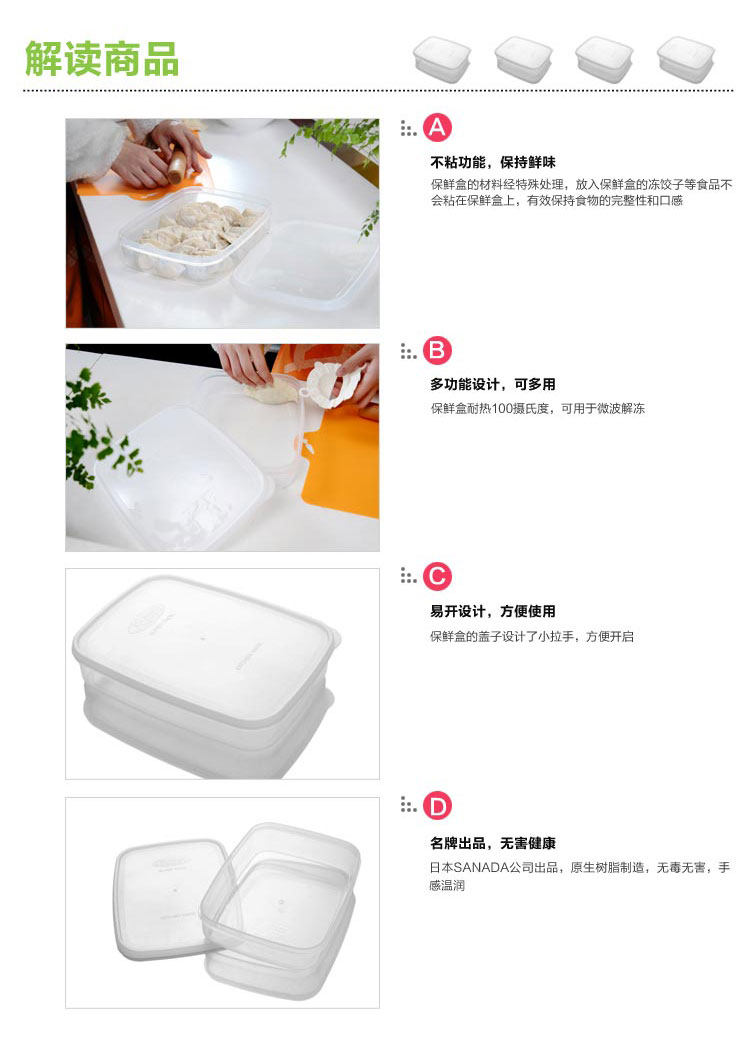 解读商品

A

不粘功能，保持鲜味

保鲜盒的材料经特殊处理，放入保鲜盒的冻饺子等食品不会粘在保鲜盒上，有效保持食物的完整性和口感

B

多功能设计，可多用

保鲜盒耐热100摄氏度，可用于微波解冻

C

易开设计，方便使用

保鲜盒的盖子设计了小拉手，方便开启

D

名牌出品，无害健康

日本SANADA公司出品，原生树脂制造，无毒无害，手感温润