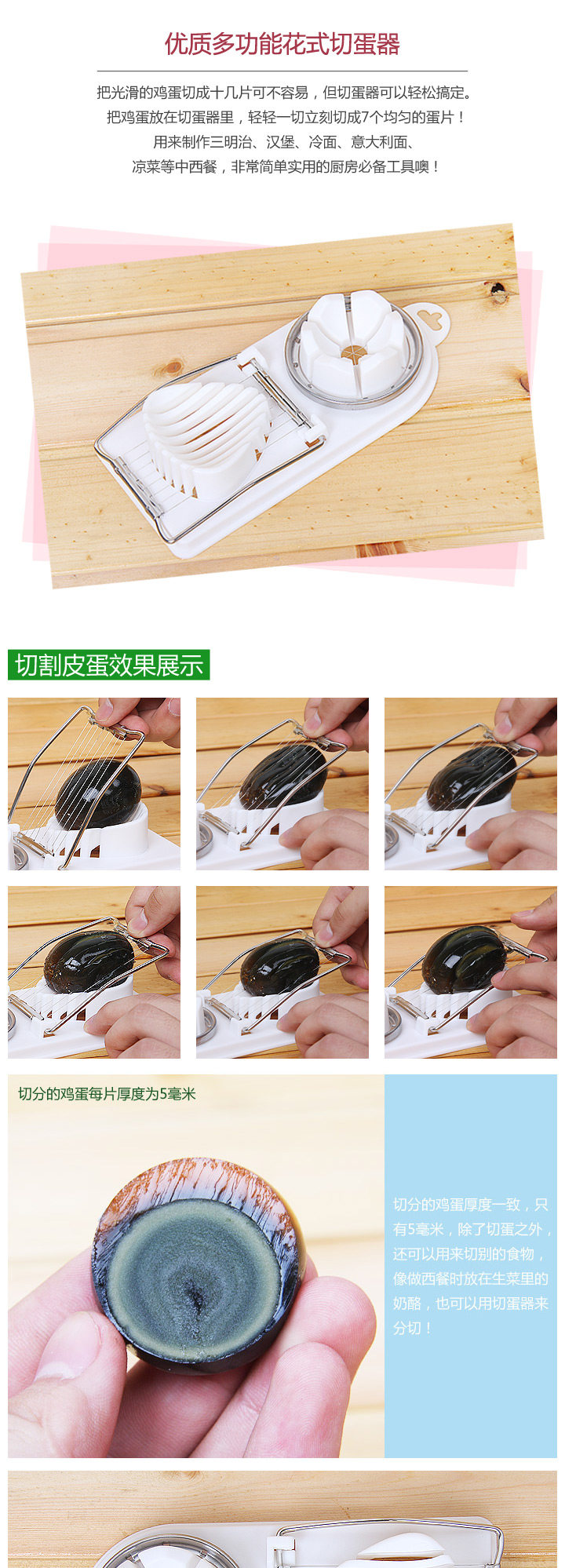 优质多功能花式切蛋器

把光滑的鸡蛋切成十几片可不容易，但切蛋器可以轻松搞定。
把鸡蛋放在切蛋器里，轻轻一切立刻切成7个均匀的蛋片！
用来制作三明治、汉堡、冷面、意大利面、
凉菜等中西餐，非常简单实用的厨房必备工具噢！

切割皮蛋效果展示

切分的鸡蛋每片厚度为5毫米

切分的鸡蛋厚度一致，只有5毫米，除了切蛋之外，还可以用来切别的食物，像做西餐时放在生菜里的奶酪，也可以用切蛋器来分切！