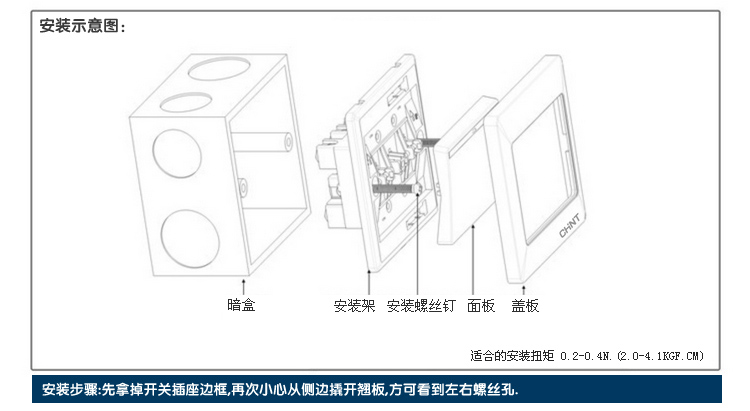 安装示意图:

CHNT

暗盒 安装架 安装螺丝钉 面板 盖板

适合的安装扭矩 0.2-0.4N.(2.0-4.1KGF.CM)

安装步骤:先拿掉开关插座边框,再次小心从侧边撬开翘板,方可看到左右螺丝孔.