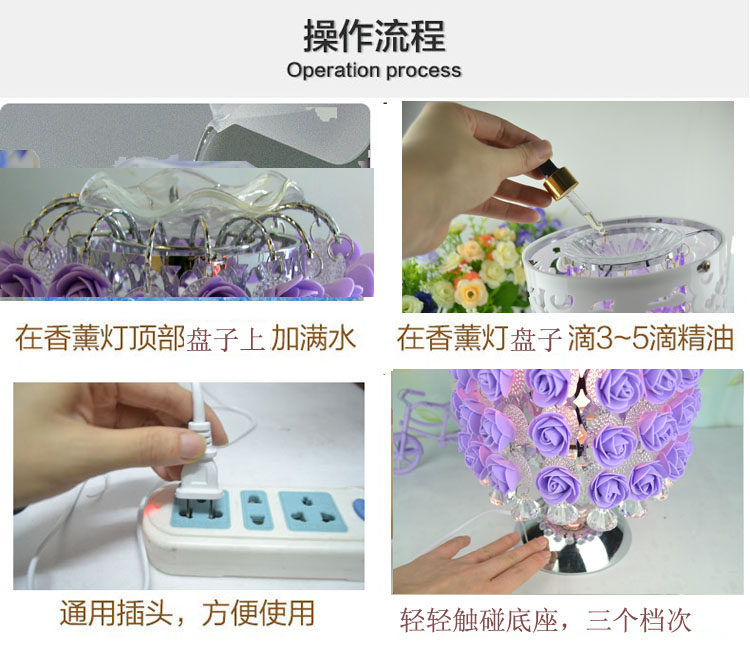 操作流程
Operation process

在香薰灯顶部盘子上 加满水

在香薰灯盘子 滴3~5滴精油

通用插头，方便使用

轻轻触碰底座，三个档次